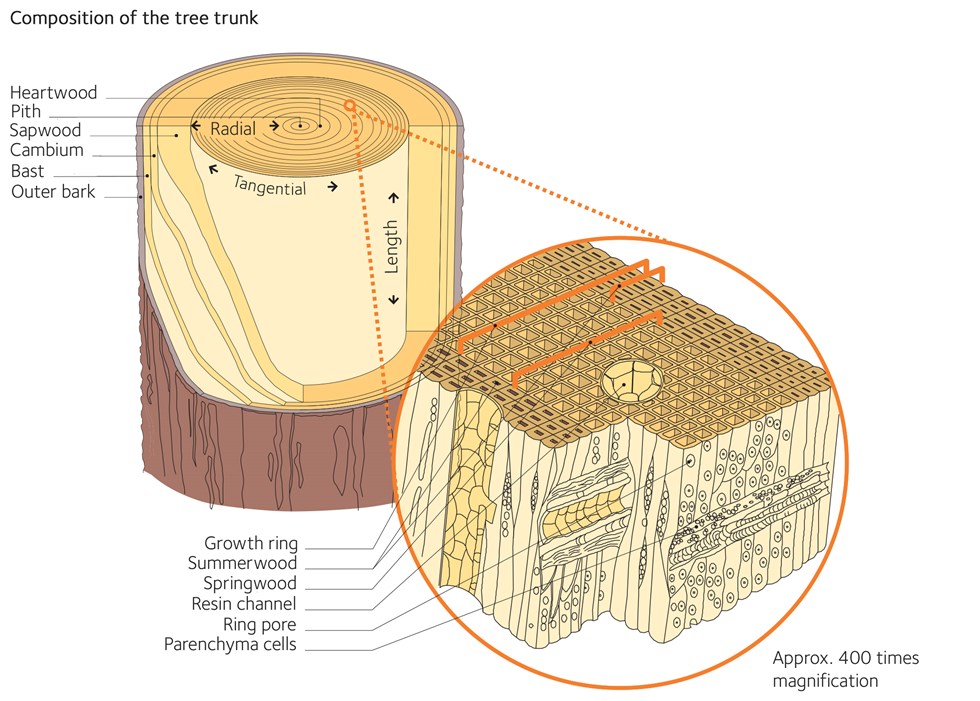 Composition of the tree trunk

Heartwood
Pith
Sapwood
Cambium
Bast
Outer bark

Radial
Tangential
Length

Growth ring
Summerwood
Springwood
Resin channel
Ring pore
Parenchyma cells

Approx. 400 times magnification